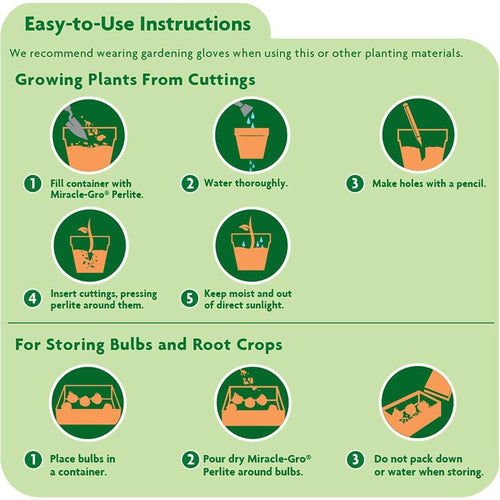 Easy-to-Use Instructions

We recommend wearing gardening gloves when using this or other planting materials.

Growing Plants From Cuttings

1 Fill container with Miracle-Gro® Perlite.

2 Water thoroughly.

3 Make holes with a pencil.

4 Insert cuttings, pressing perlite around them.

5 Keep moist and out of direct sunlight.

For Storing Bulbs and Root Crops

1 Place bulbs in a container.

2 Pour dry Miracle-Gro® Perlite around bulbs.

3 Do not pack down or water when storing.